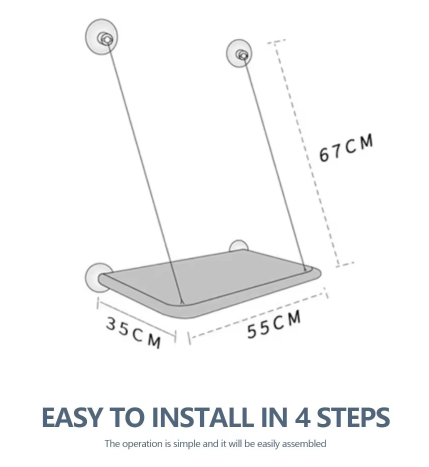 67CM

35CM

55CM

EASY TO INSTALL IN 4 STEPS

The operation is simple and it will be easily assembled