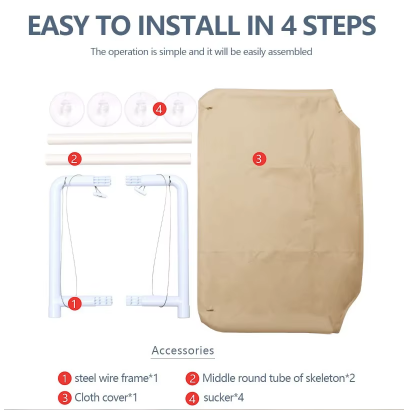 EASY TO INSTALL IN 4 STEPS

The operation is simple and it will be easily assembled

4

2

3

1

Accessories

1 steel wire frame*1
2 Middle round tube of skeleton*2
3 Cloth cover*1
4 sucker*4